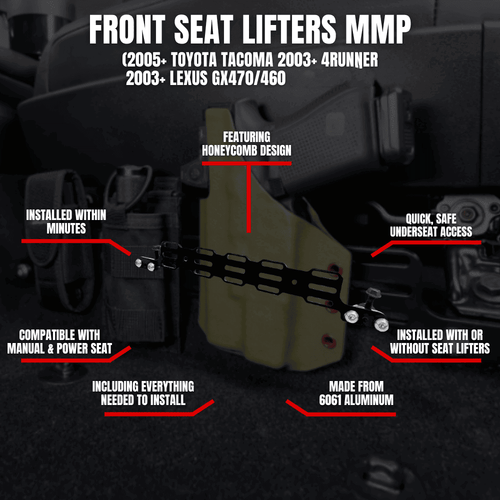 FRONT SEAT LIFTERS MMP
(2005+ TOYOTA TACOMA 2003+ 4RUNNER
2003+ LEXUS GX470/460

FEATURING
HONEYCOMB DESIGN

INSTALLED WITHIN
MINUTES

QUICK, SAFE
UNDERSEAT ACCESS

COMPATIBLE WITH
MANUAL & POWER SEAT

INSTALLED WITH OR
WITHOUT SEAT LIFTERS

INCLUDING EVERYTHING
NEEDED TO INSTALL

MADE FROM
6061 ALUMINUM