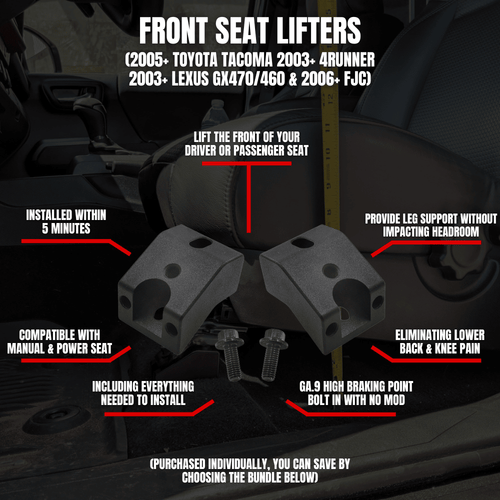 FRONT SEAT LIFTERS
(2005+ TOYOTA TACOMA 2003+ 4RUNNER 2003+ LEXUS GX470/460 & 2006+ FJC)

LIFT THE FRONT OF YOUR DRIVER OR PASSENGER SEAT

INSTALLED WITHIN 5 MINUTES

PROVIDE LEG SUPPORT WITHOUT IMPACTING HEADROOM

COMPATIBLE WITH MANUAL & POWER SEAT

ELIMINATING LOWER BACK & KNEE PAIN

INCLUDING EVERYTHING NEEDED TO INSTALL

GA.9 HIGH BRAKING POINT BOLT IN WITH NO MOD

(PURCHASED INDIVIDUALLY, YOU CAN SAVE BY CHOOSING THE BUNDLE BELOW)