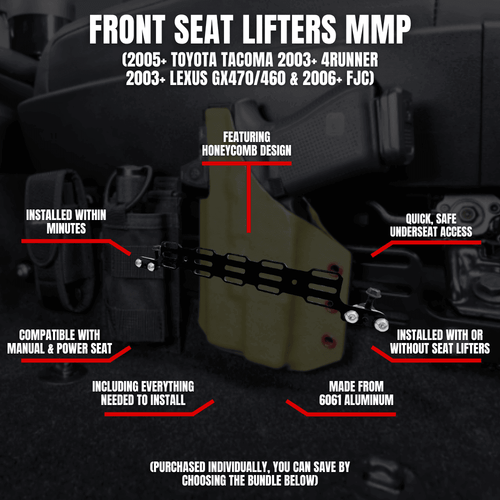 FRONT SEAT LIFTERS MMP
(2005+ TOYOTA TACOMA 2003+ 4RUNNER
2003+ LEXUS GX470/460 & 2006+ FJC)

FEATURING
HONEYCOMB DESIGN

INSTALLED WITHIN
MINUTES

QUICK, SAFE
UNDERSEAT ACCESS

COMPATIBLE WITH
MANUAL & POWER SEAT

INSTALLED WITH OR
WITHOUT SEAT LIFTERS

INCLUDING EVERYTHING
NEEDED TO INSTALL

MADE FROM
6061 ALUMINUM

(PURCHASED INDIVIDUALLY, YOU CAN SAVE BY
CHOOSING THE BUNDLE BELOW)